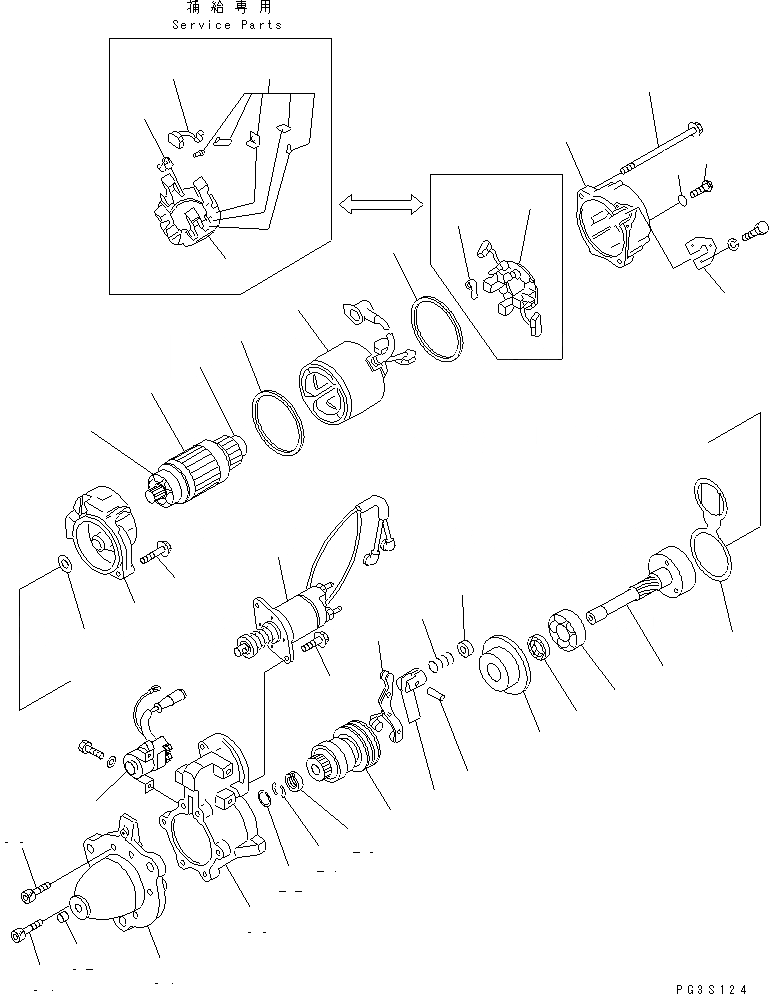 補給専用
Service Parts

PG3S124