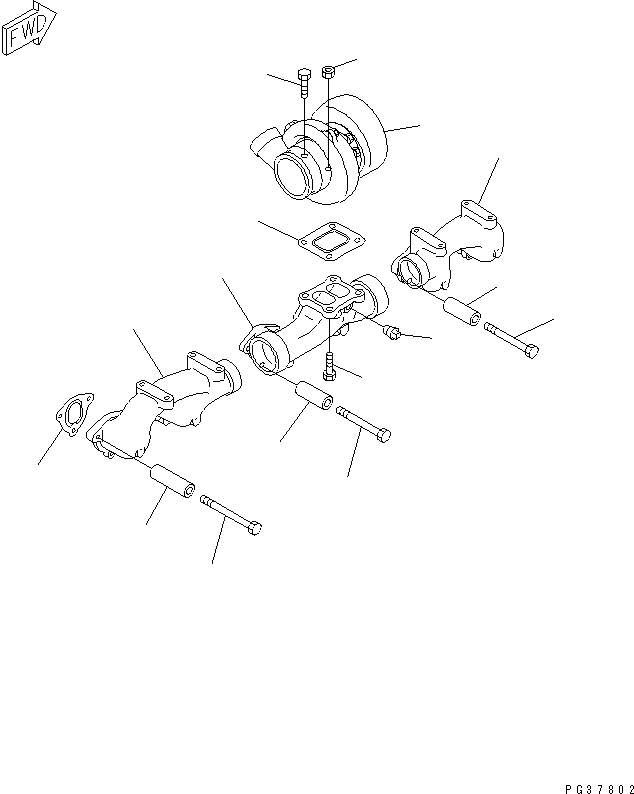 FWD

PG37802