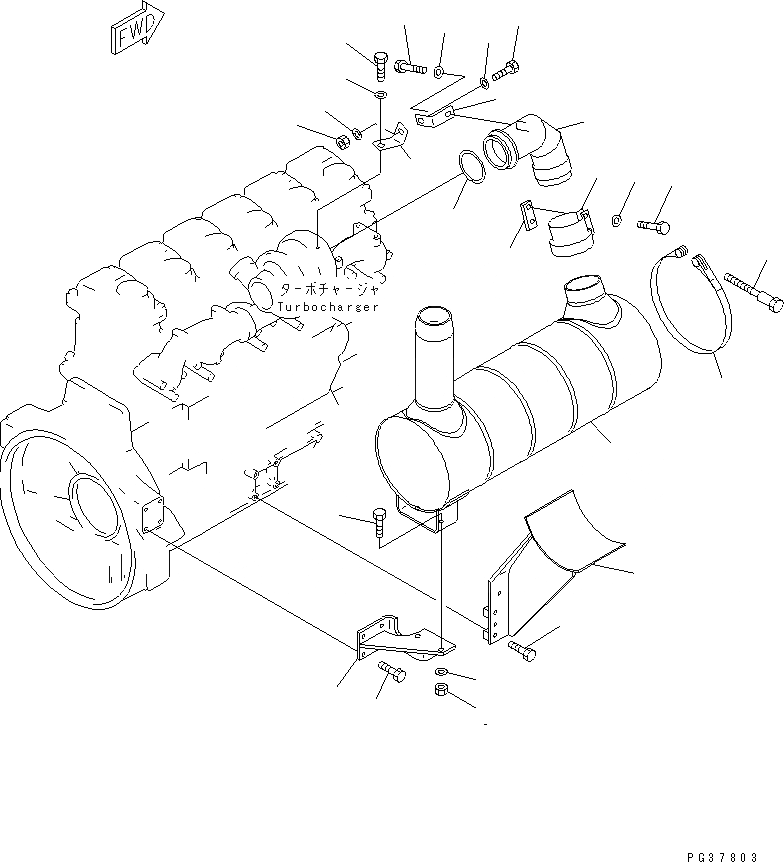 FWD

ターボチャージャ
Turbocharger

PG37803