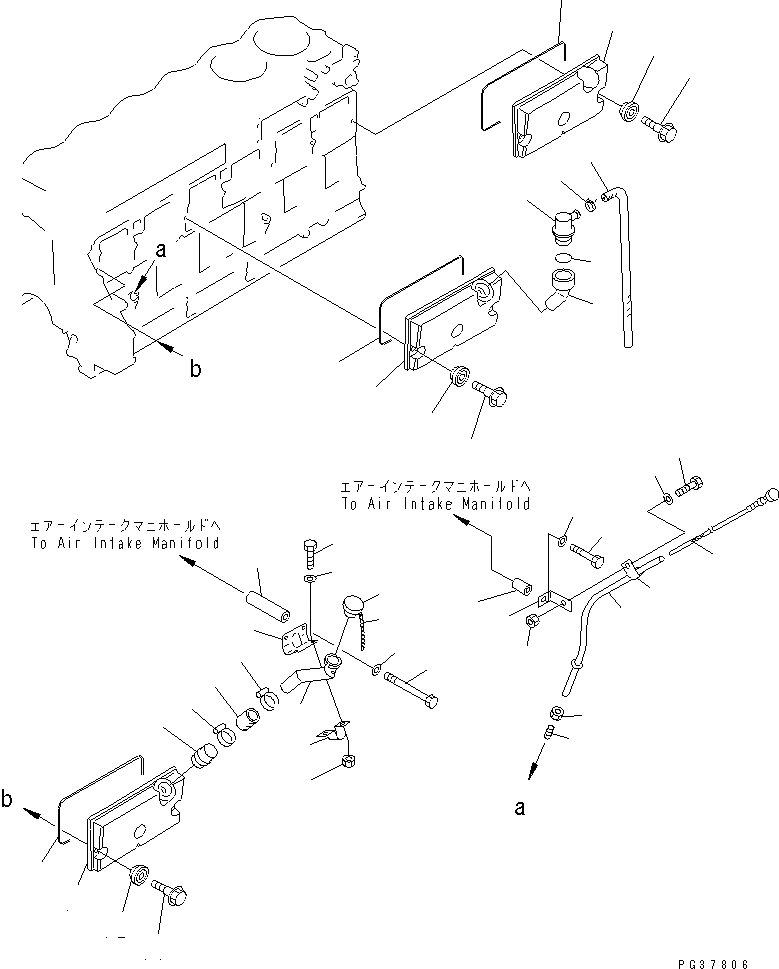 a

b

エアーインテークマニホールドへ
To Air Intake Manifold

エアーインテークマニホールドへ
To Air Intake Manifold

b

a

PG37806