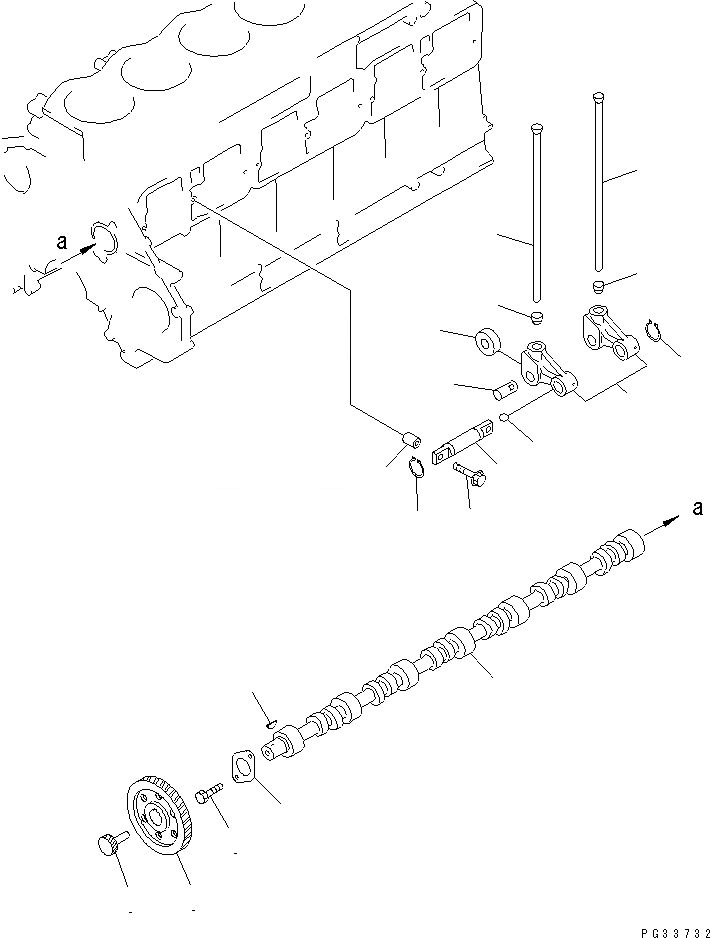 a

a

PG33732