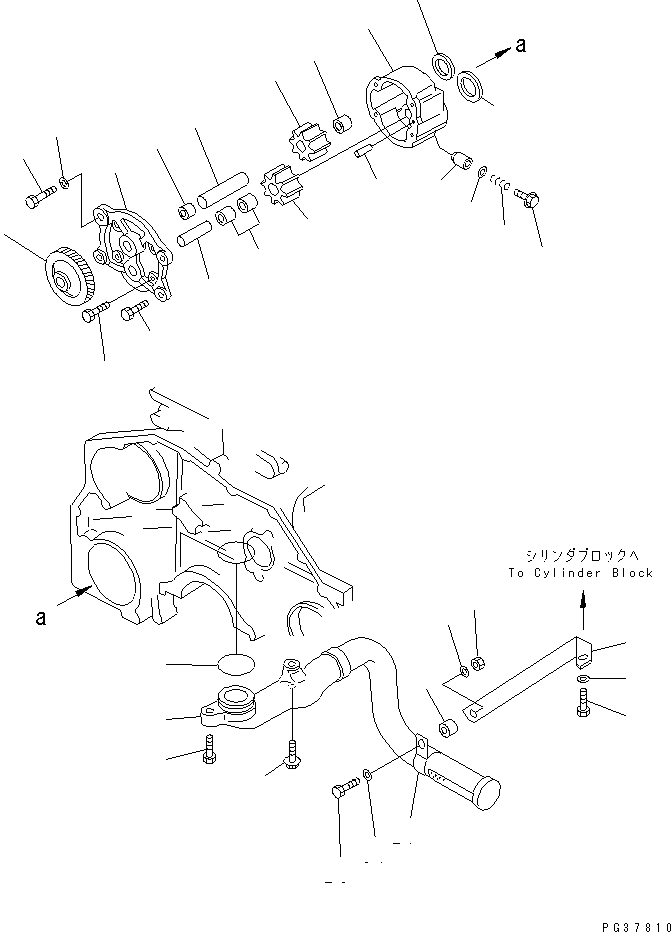 a

シリンダブロックへ
To Cylinder Block

a

PG37810