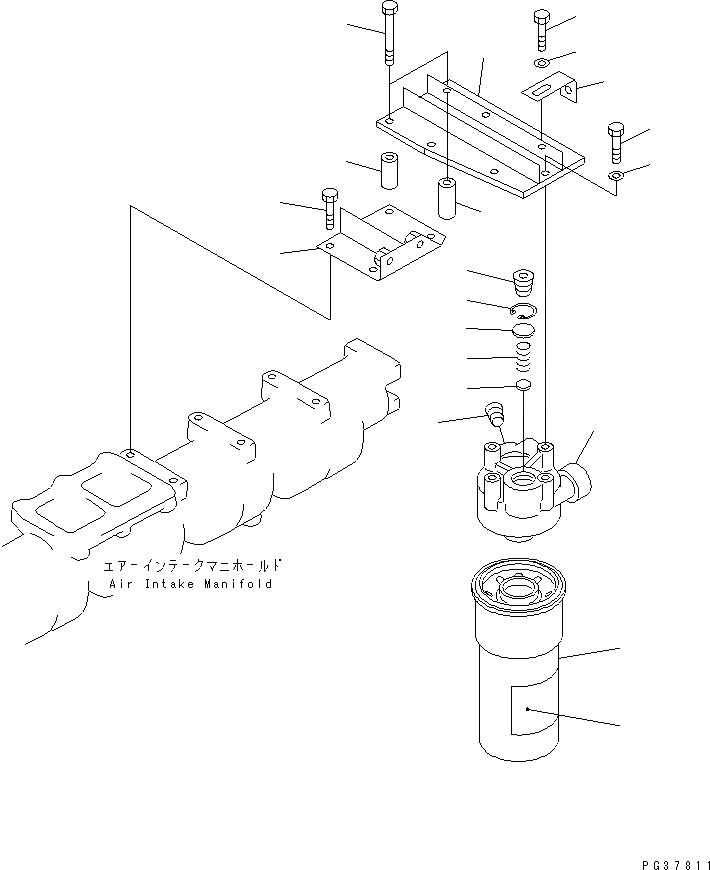 エアーインテークマニホールド
Air Intake Manifold

PG37811