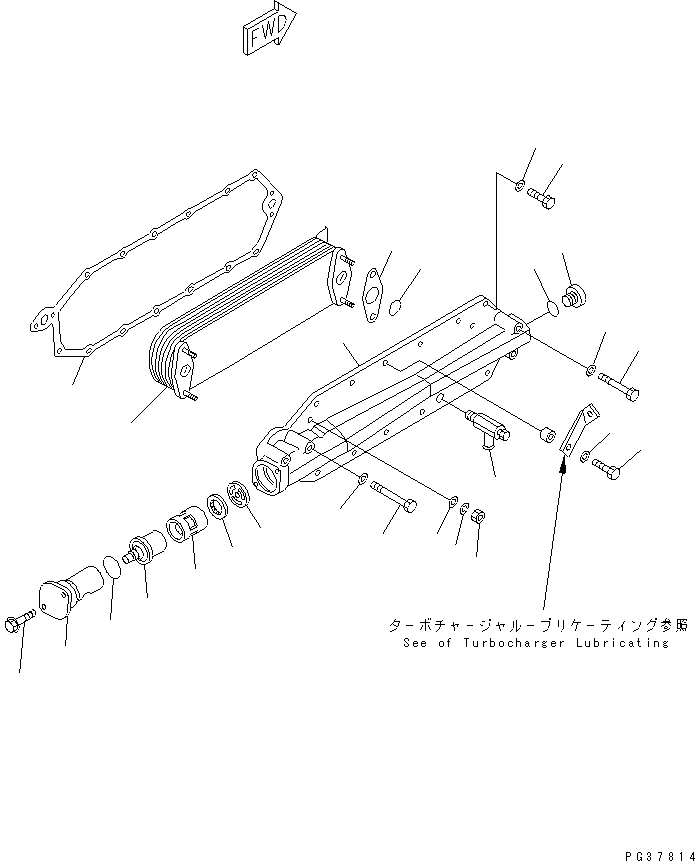 FWD

ターボチャージャルーブリケーティング参照
See of Turbocharger Lubricating

PG37814