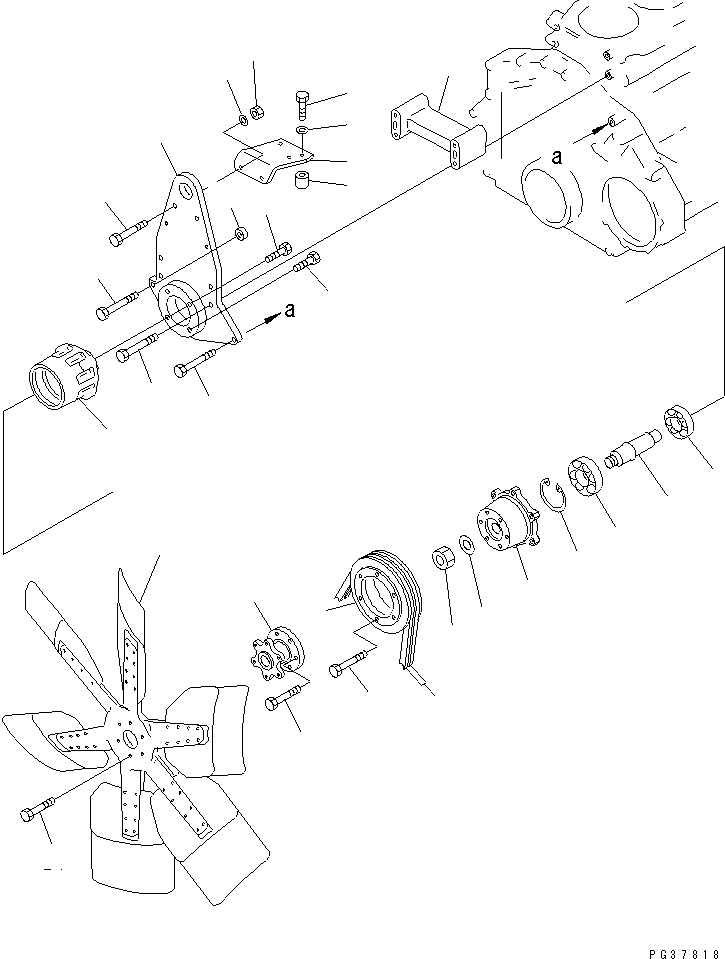 a

a

PG37818