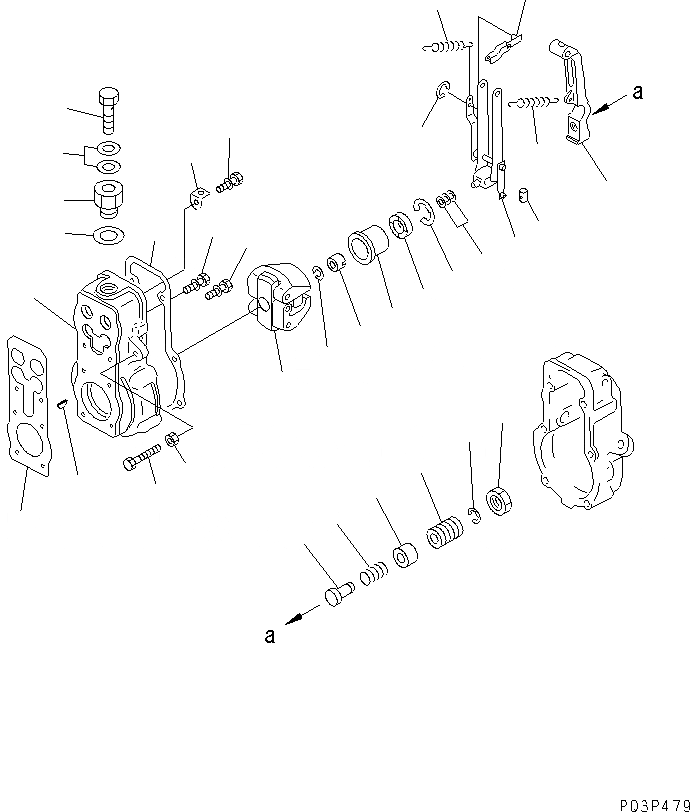 a

a

P03P479