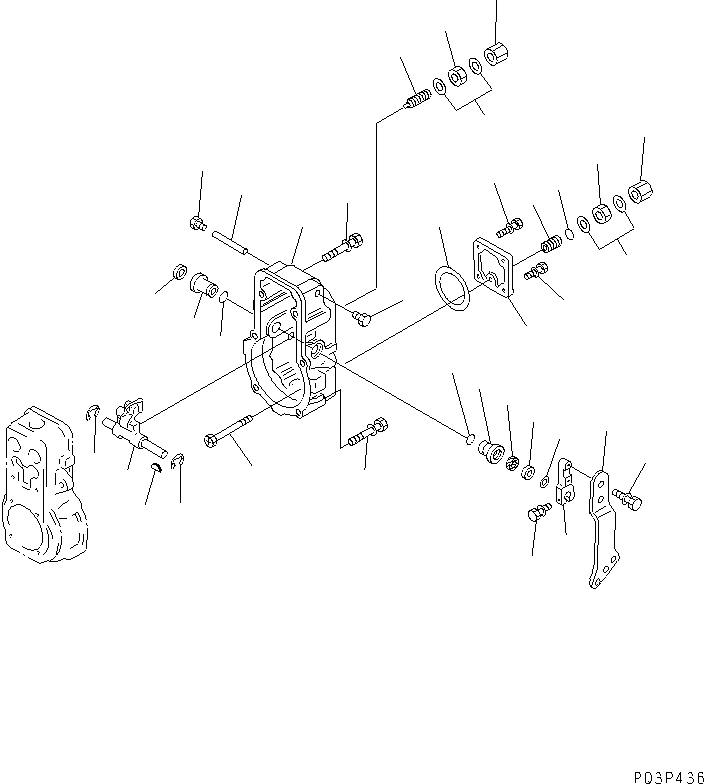 P03P436