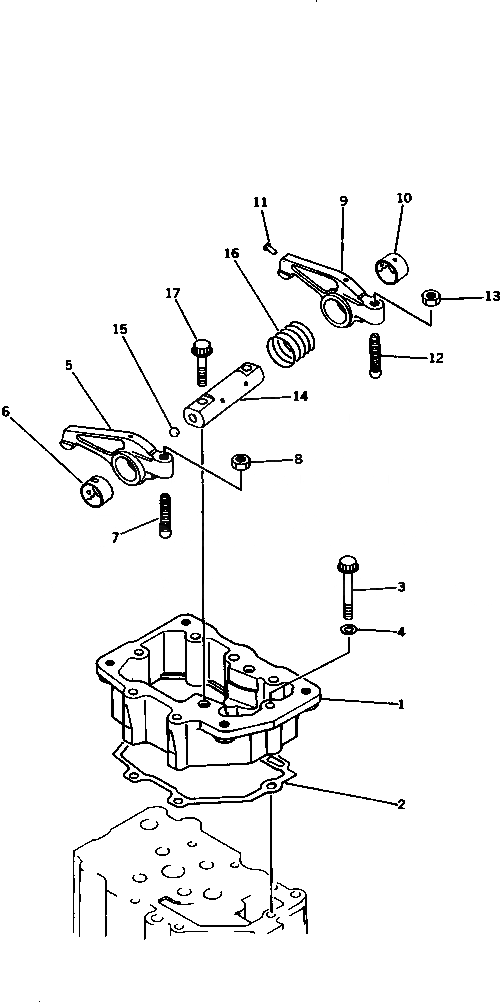 11
9
10
16
13
17
15
12
5
14
6
8
7
3
4
1
2