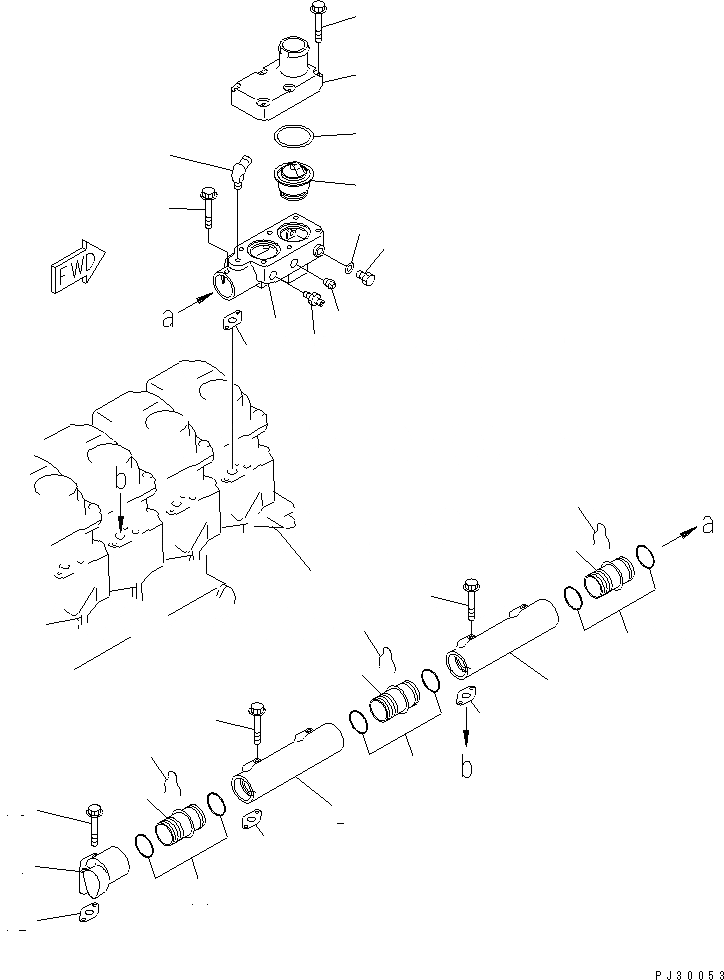 FWD
a
b
a
b
PJ30053