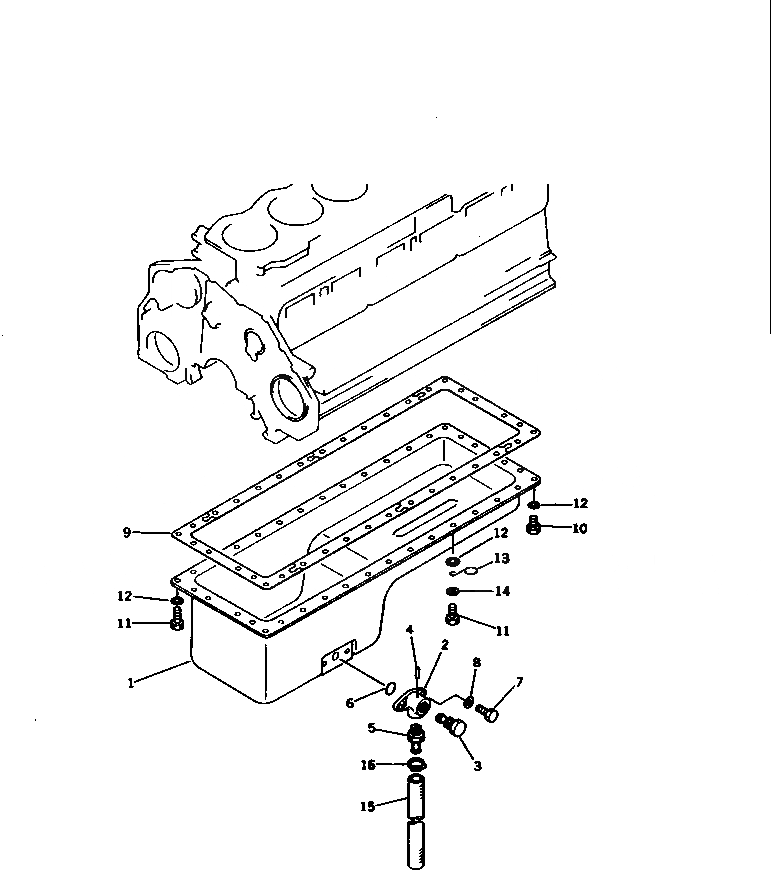 12
10
9
12
13
14
12
11
11
4
2
8
7
1
6
5
3
16
15