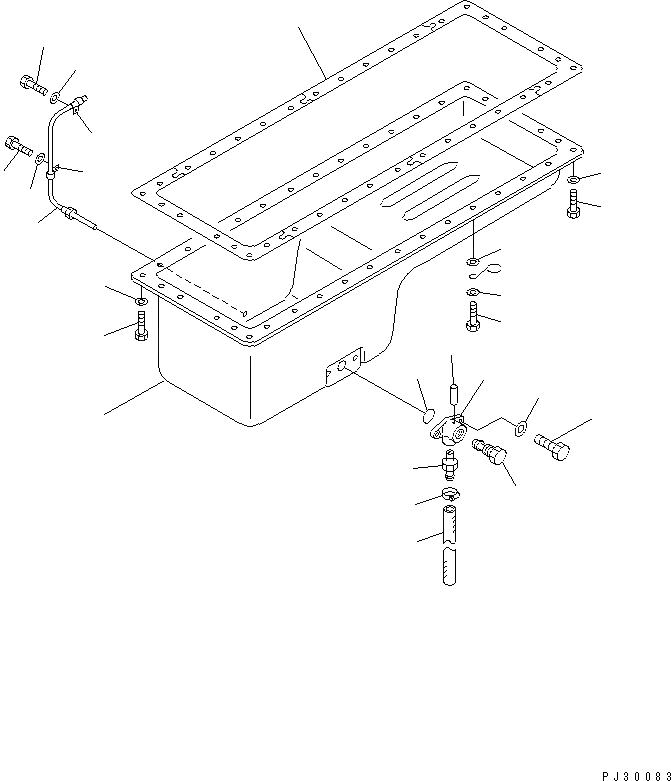 PJ30083