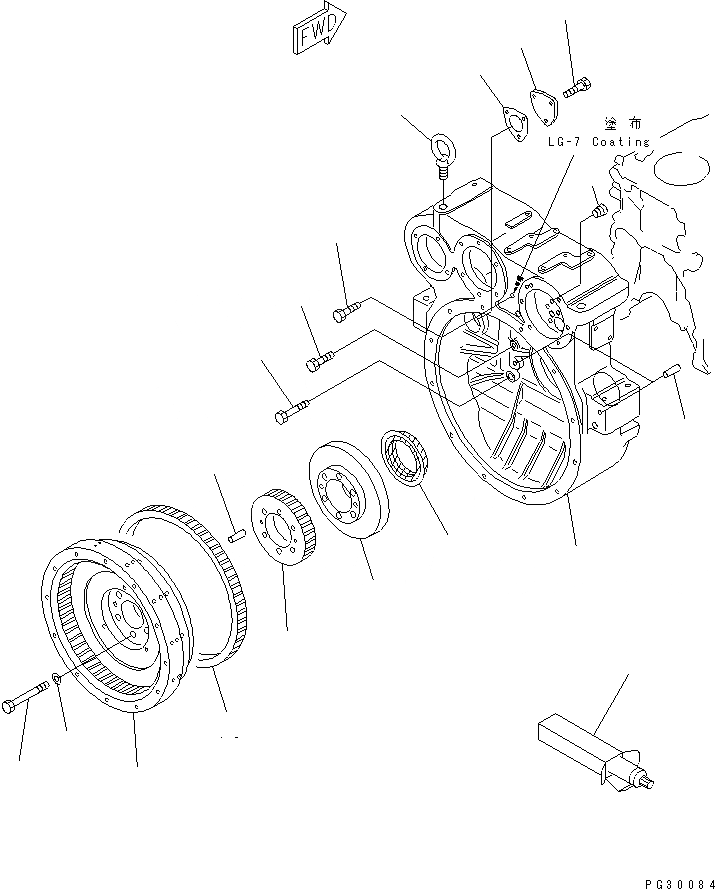 FWD

塗布
LG-7 Coating

PG30084