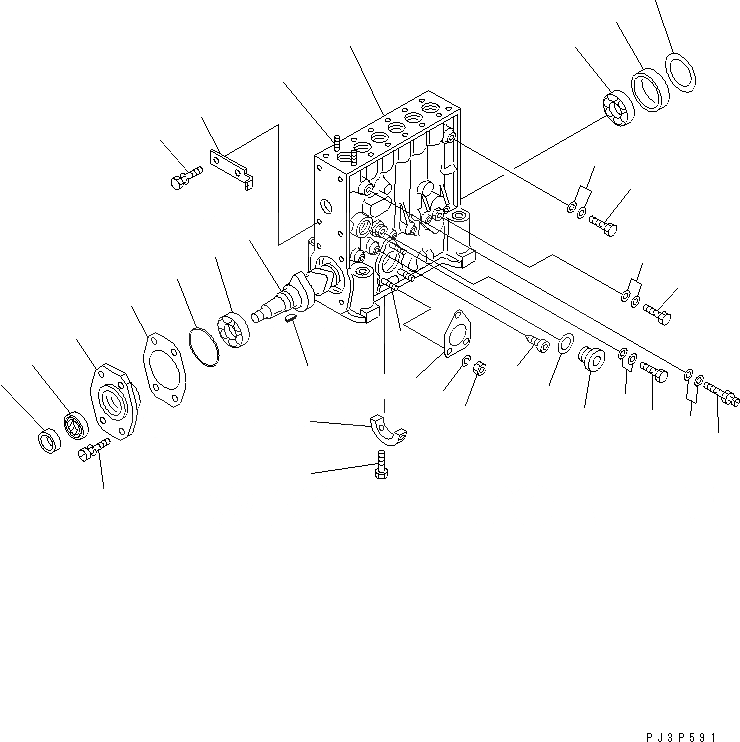 PJ3P591