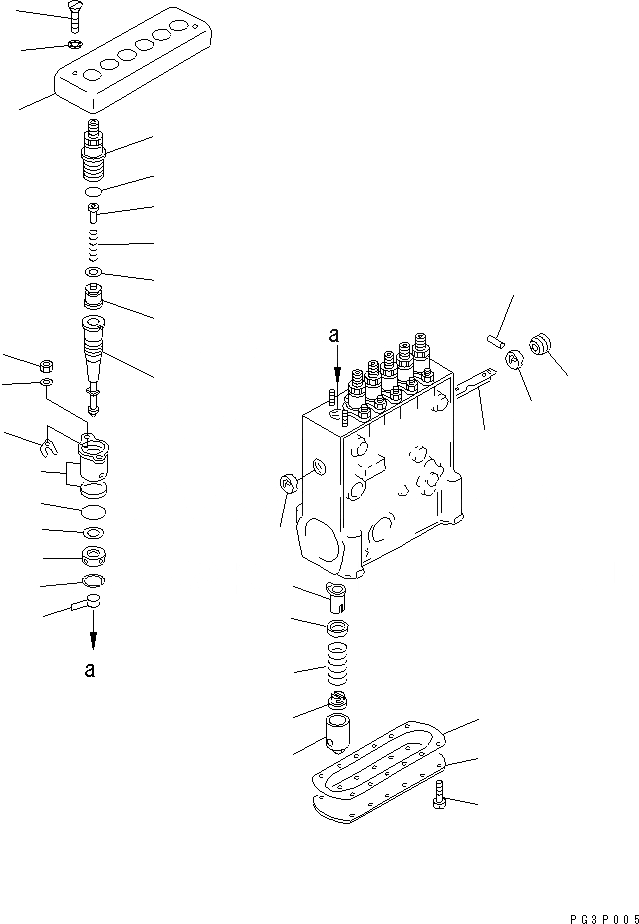 a

a

PG3P005