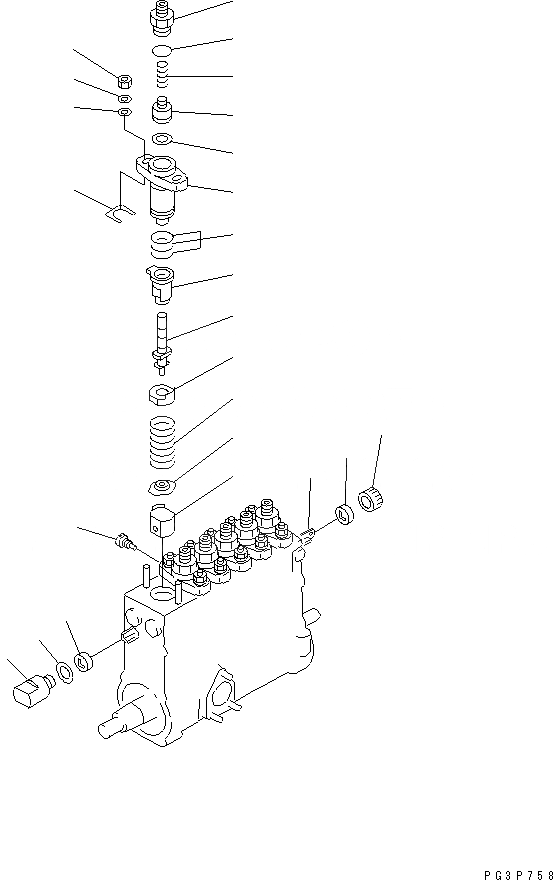 PG3P758