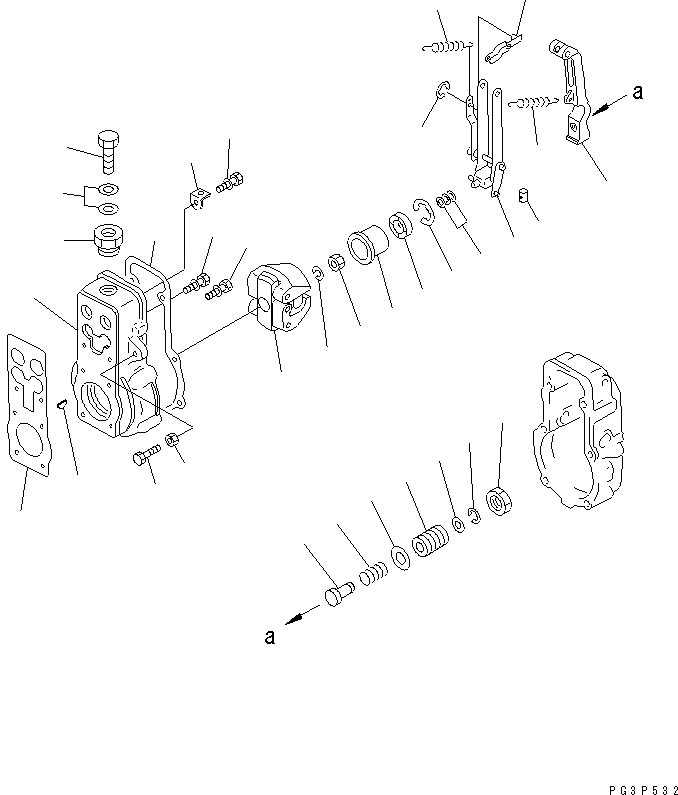 a

a

PG3P532