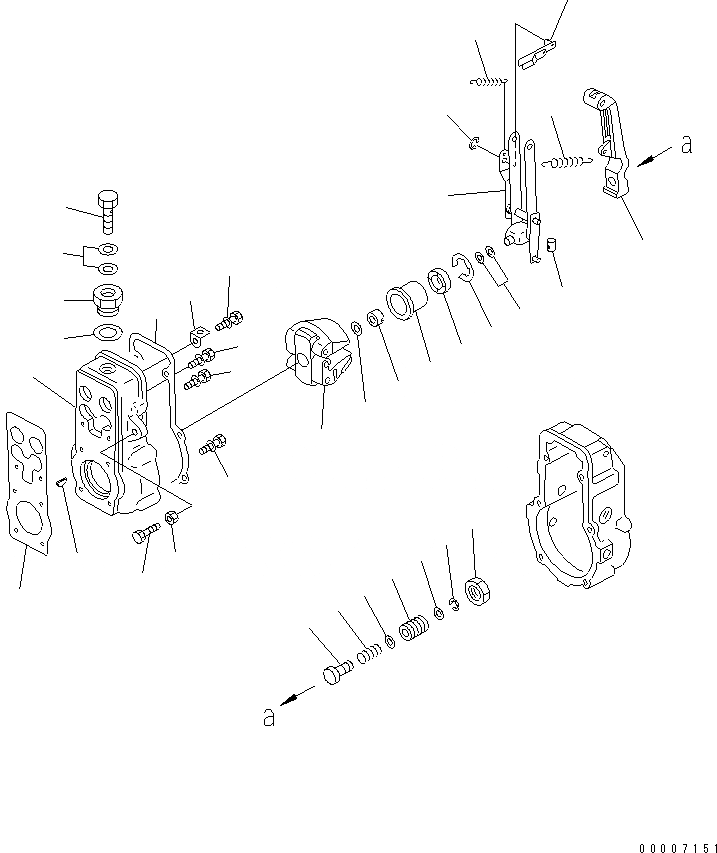 a

a

00007151