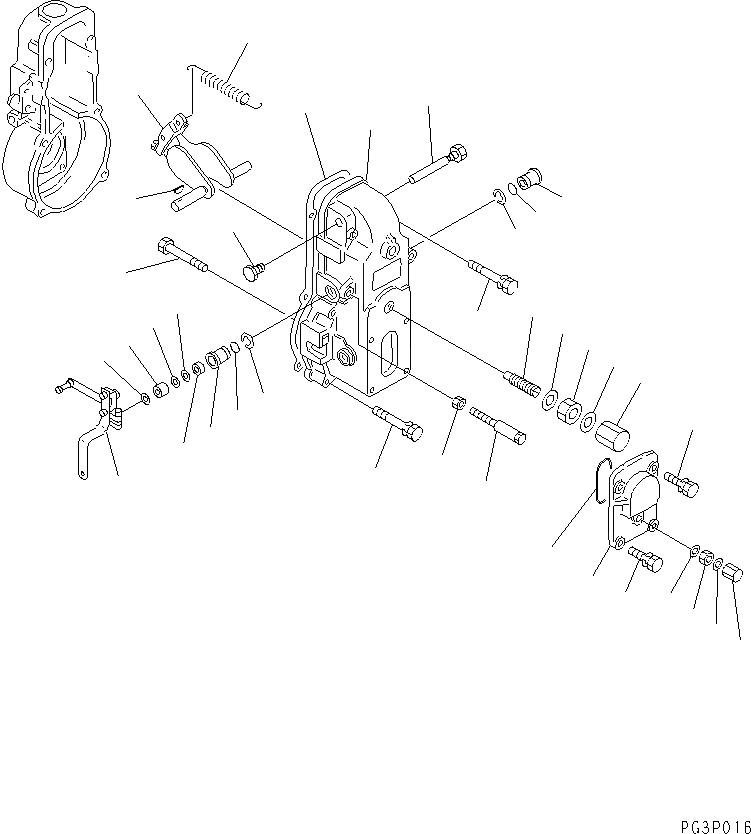 PG3P016