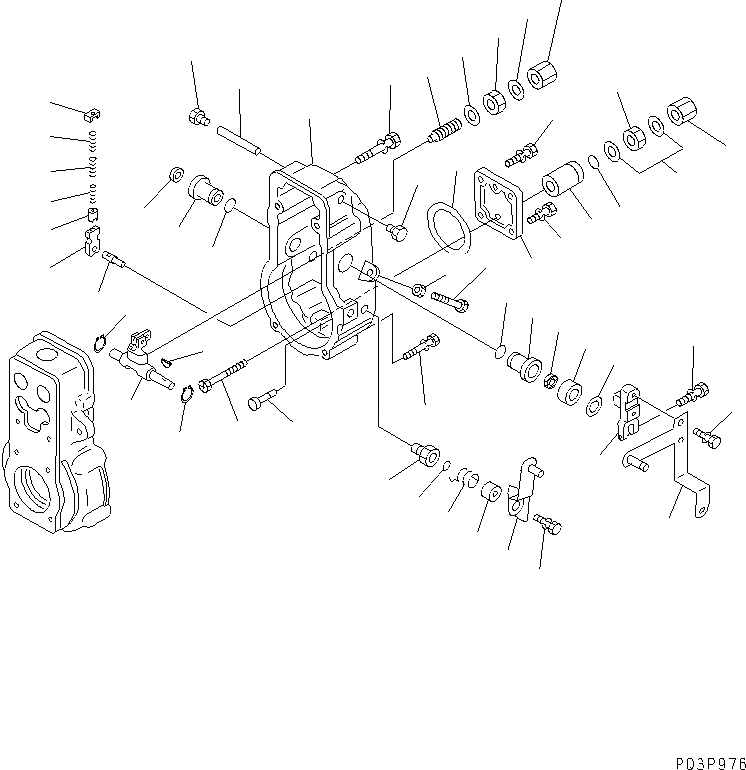 P03P976