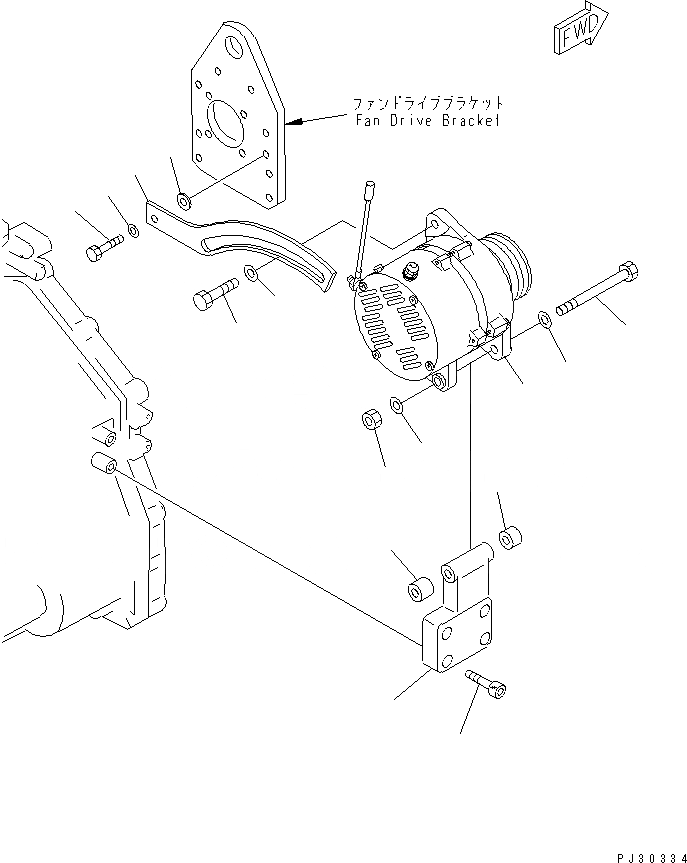 FWD

ファンドライブブラケット
Fan Drive Bracket

PJ30334