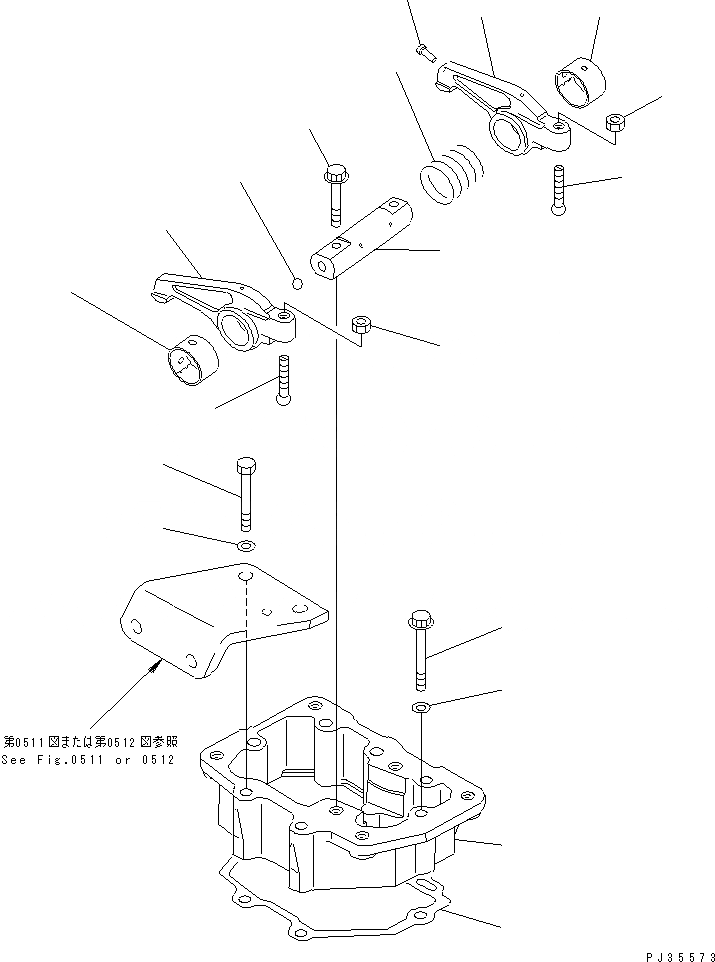 第0511図または第0512図参照
See Fig.0511 or 0512

PJ35573