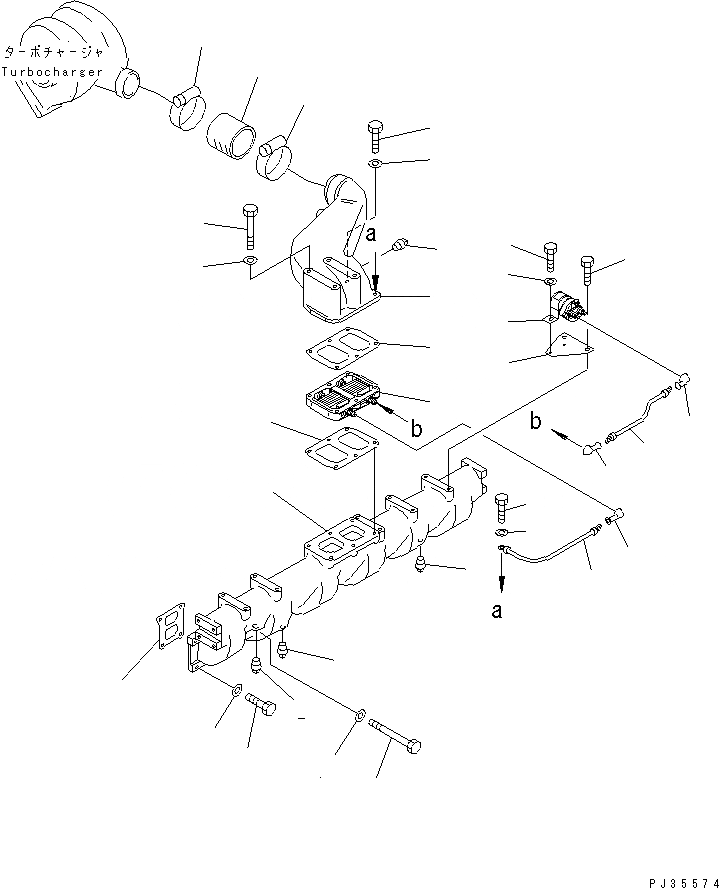 ターボチャージャ
Turbocharger

a

b

b

a

PJ35574