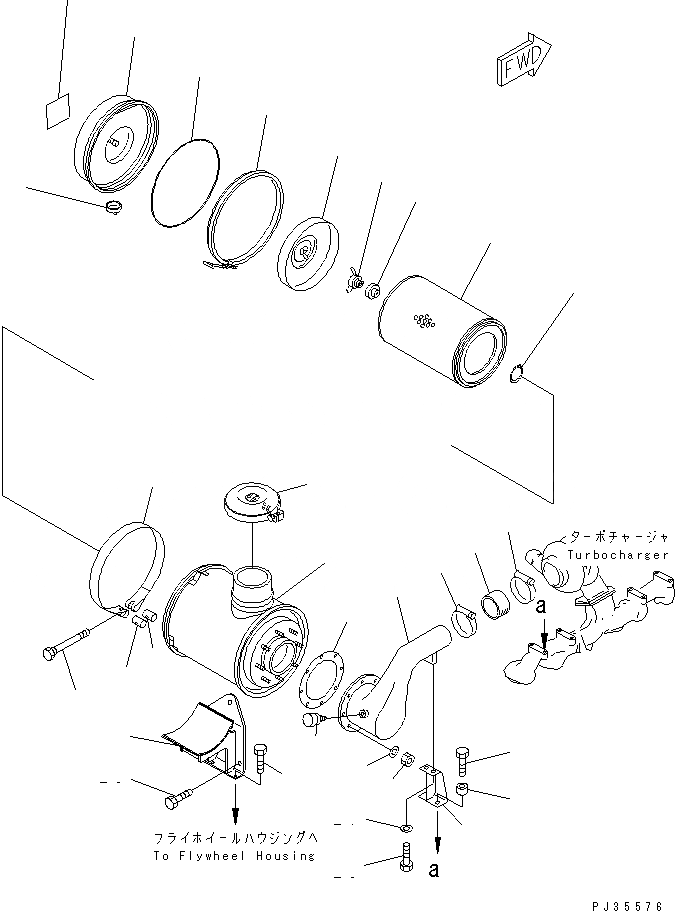 FWD

ターボチャージャ
Turbocharger

a

フライホイールハウジングへ
To Flywheel Housing

a

PJ35576