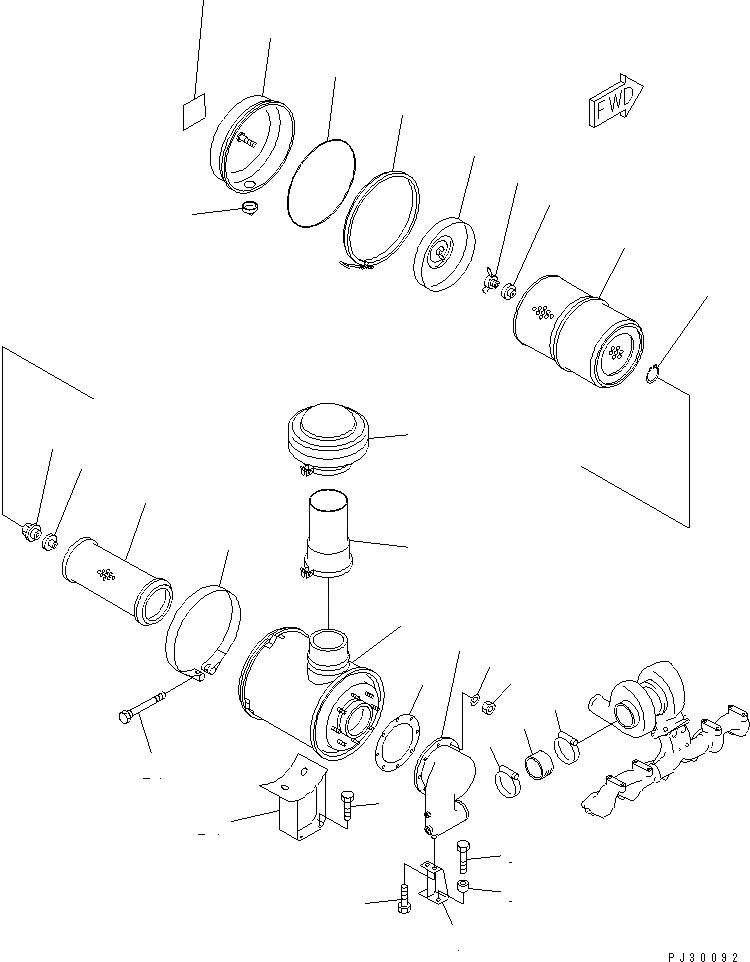 FWD

PJ30092