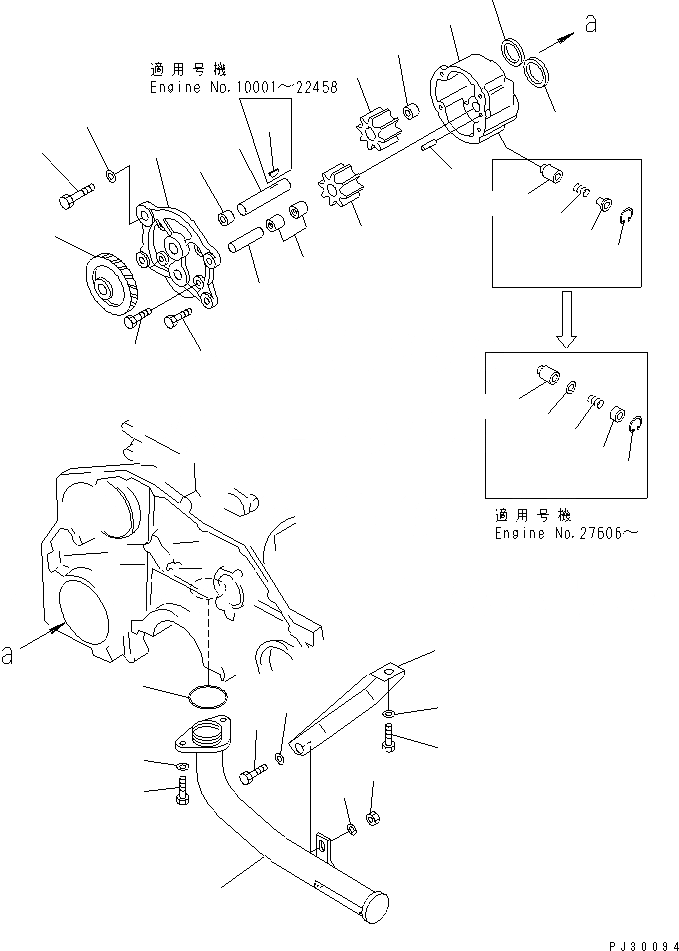 a

適用号機
Engine No.10001~22458

適用号機
Engine No.27606~

a

PJ30094