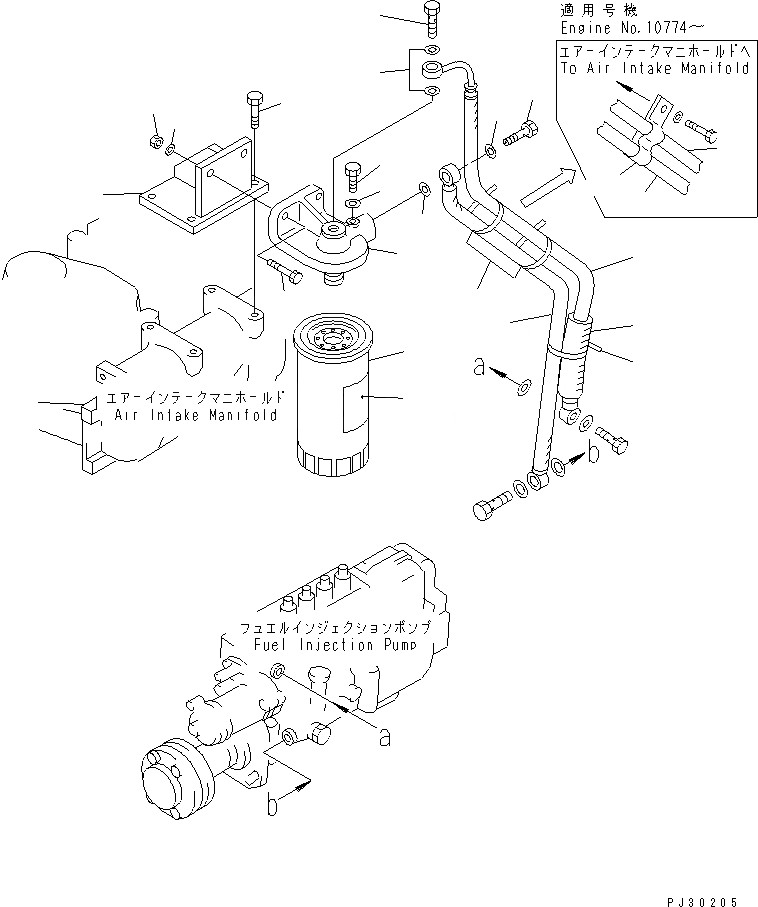 適用号機
Engine No.10774～

エアーインテークマニホールドへ
To Air Intake Manifold

エアーインテークマニホールド
Air Intake Manifold

a

b

フュエルインジェクションポンプ
Fuel Injection Pump

a

b

PJ30205