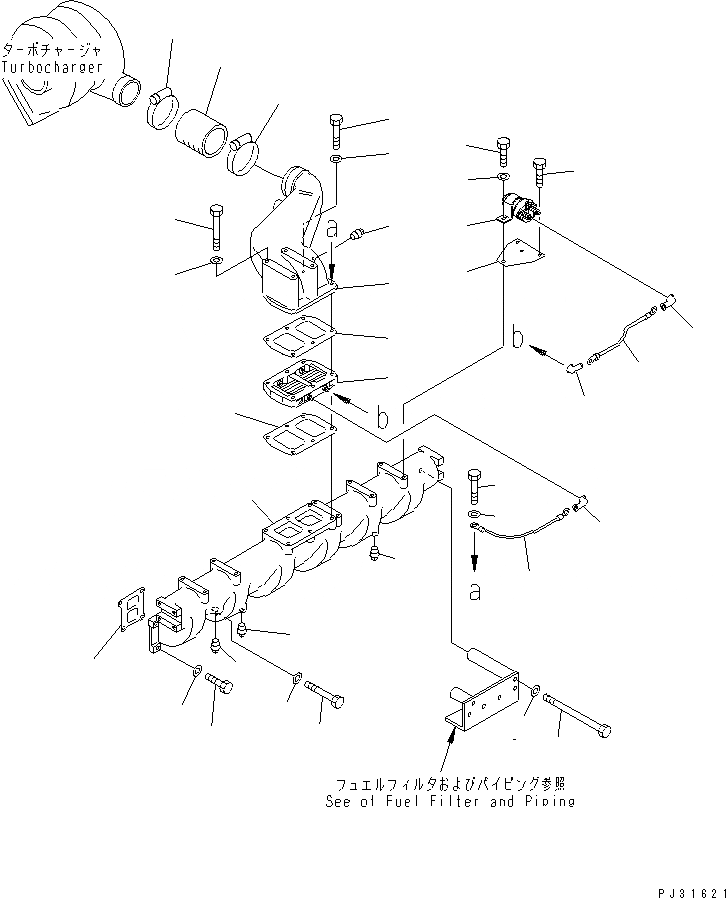 ターボチャージャ
Turbocharger

a

b

b

a

フュエルフィルタおよびパイピング参照
See of Fuel Filter and Piping

PJ31621