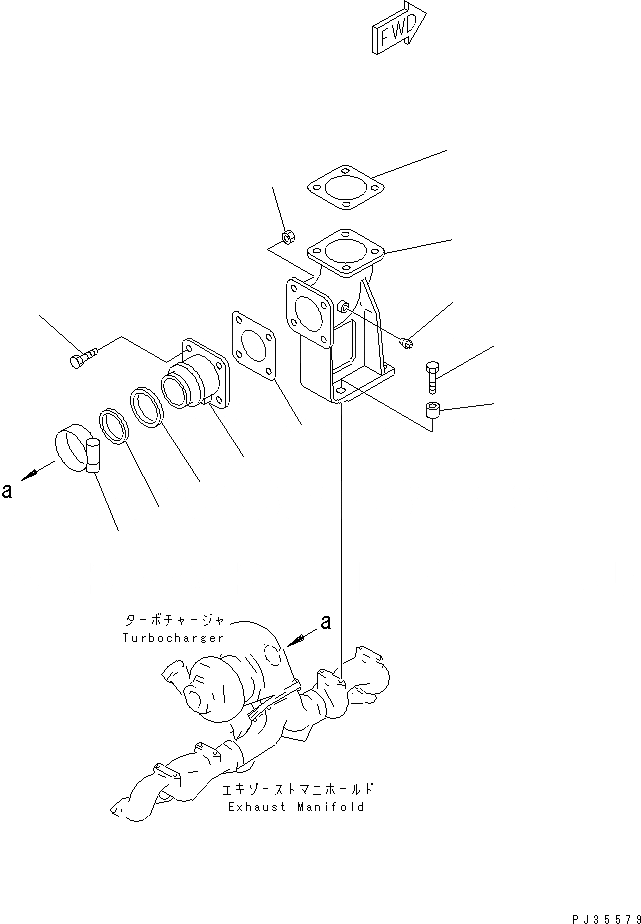 FWD

a

ターボチャージャ
Turbocharger

a

エキゾーストマニホールド
Exhaust Manifold

PJ35579