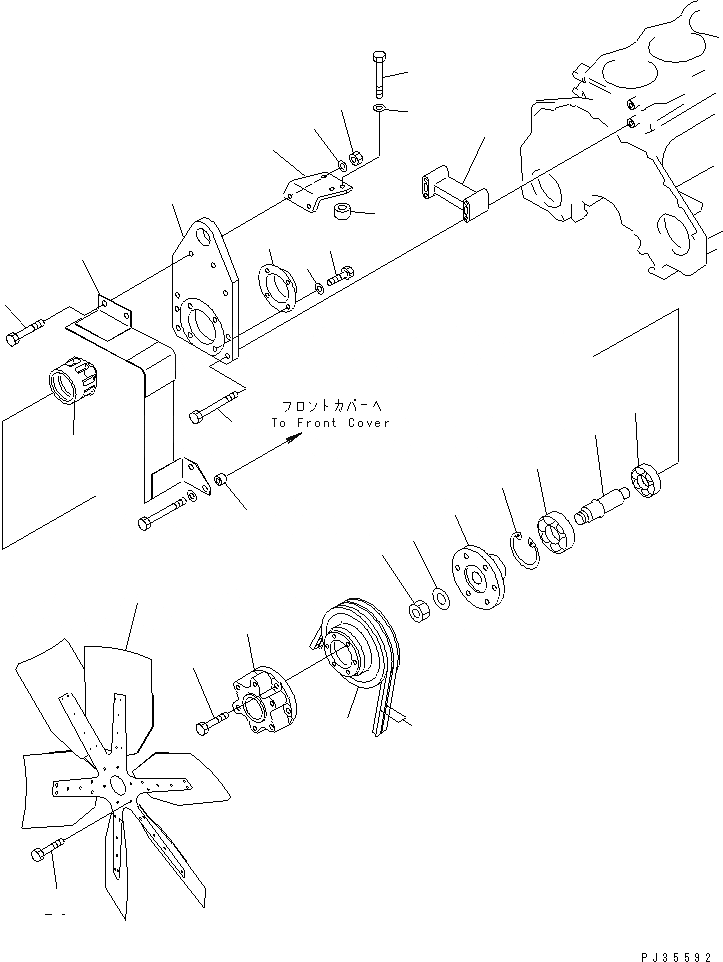 フロントカバーへ
To Front Cover

PJ35592