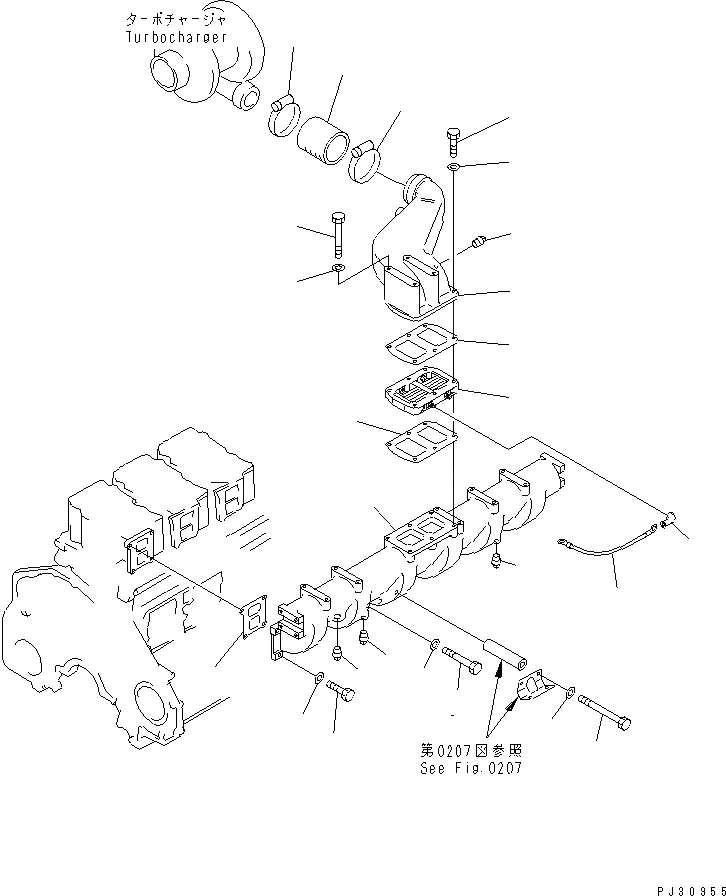 ターボチャージャ
Turbocharger

第0207図参照
See Fig.0207

PJ30955