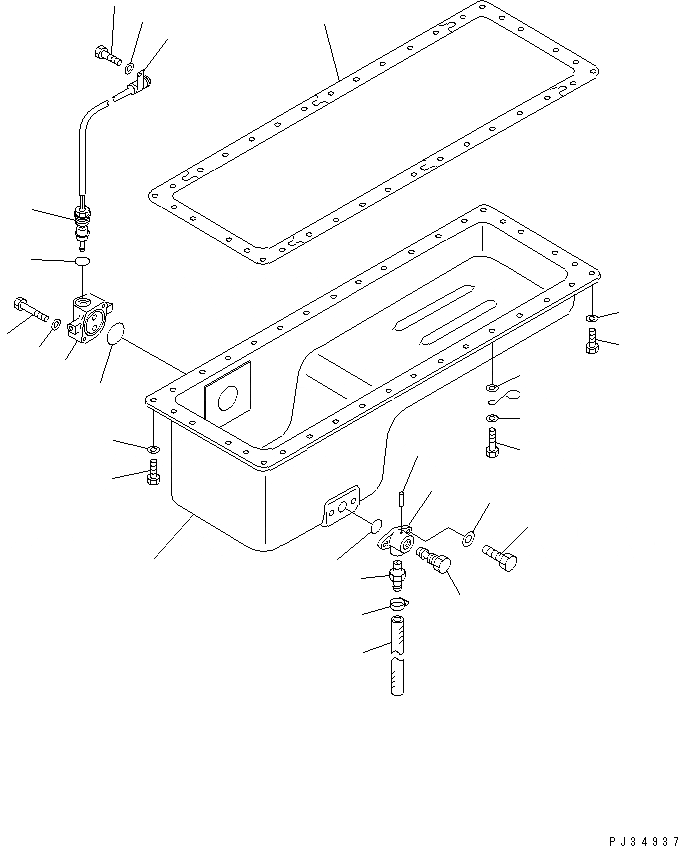 PJ34937