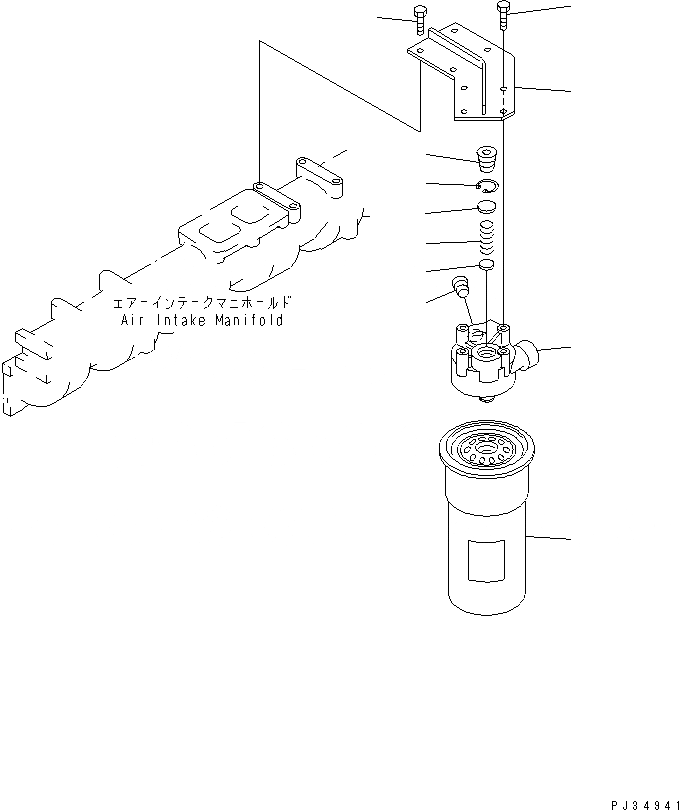 エアーインテークマニホールド
Air Intake Manifold

PJ34941