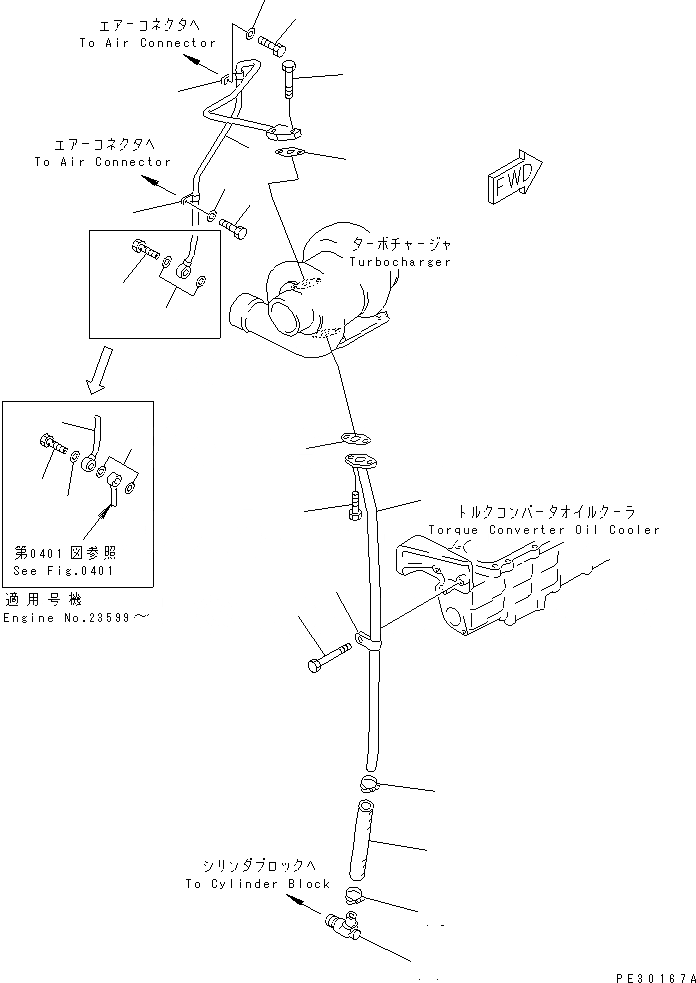 エアーコネクタへ
To Air Connector

エアーコネクタへ
To Air Connector

FWD

ターボチャージャ
Turbocharger

第0401図参照
See Fig.0401

適用号機
Engine No.23599～

トルクコンバータオイルクーラ
Torque Converter Oil Cooler

シリンダブロックへ
To Cylinder Block

PE30167A