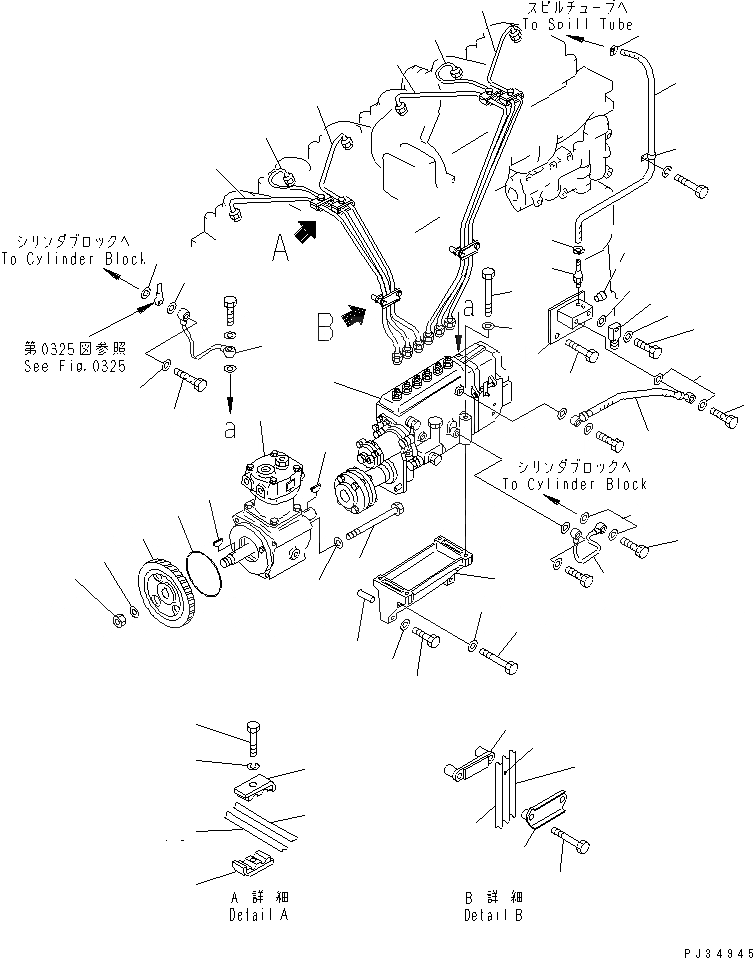 スピルチューブへ
To Spill Tube

シリンダブロックへ
To Cylinder Block

A

B

a

第0325図参照
See Fig.0325

a

シリンダブロックへ
To Cylinder Block

A 詳 細
Detail A

B 詳 細
Detail B

PJ34945