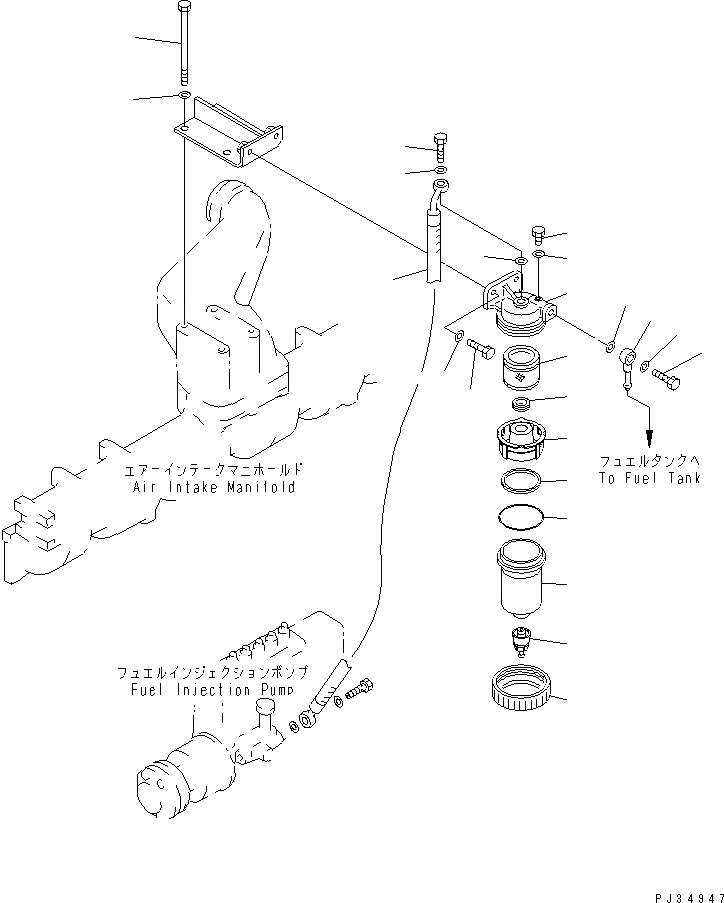 エアーインテークマニホールド
Air Intake Manifold

フュエルタンクへ
To Fuel Tank

フュエルインジェクションポンプ
Fuel Injection Pump

PJ34947