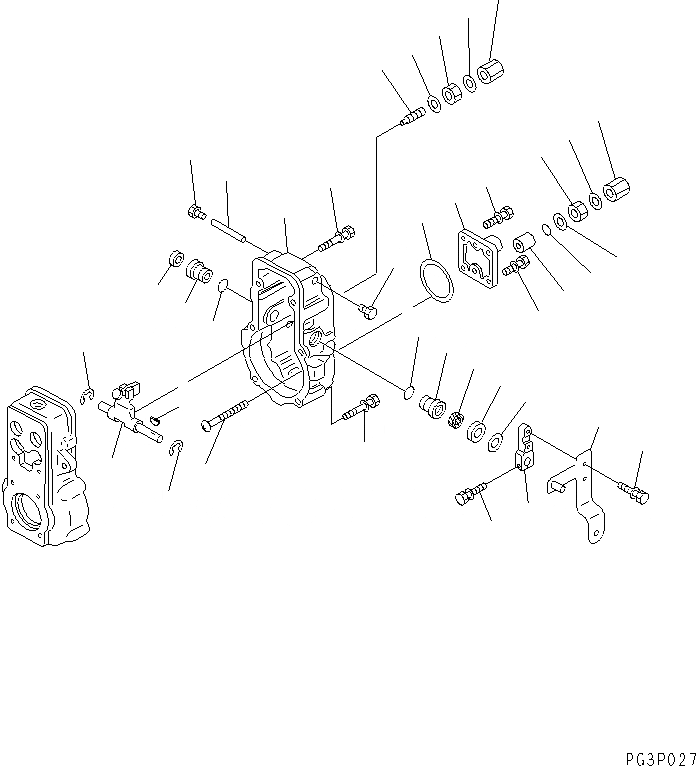 PG3P027