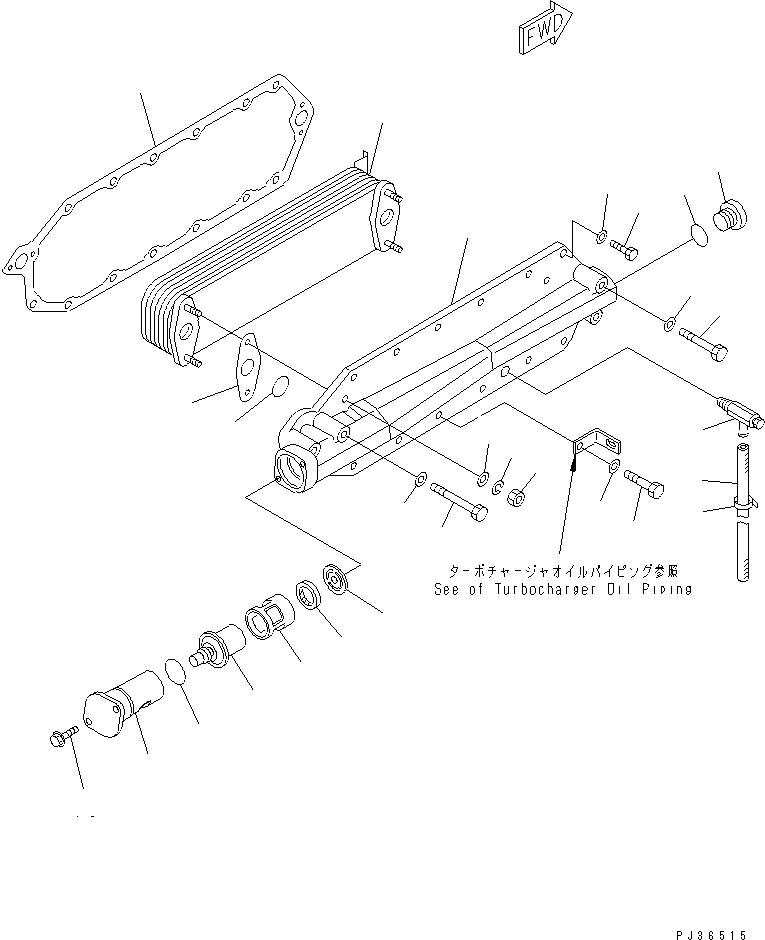 FWD

ターボチャージャオイルパイピング参照
See of Turbocharger Oil Piping

PJ36515