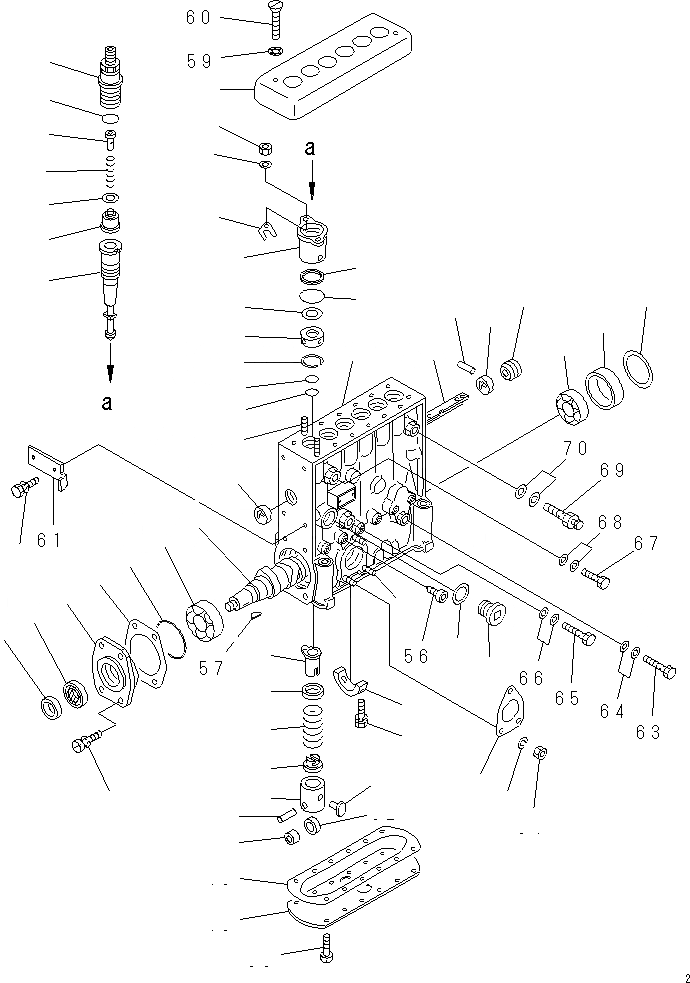 60
59
a
a
70
69
68
67
61
57
56
66
65
64
63
2