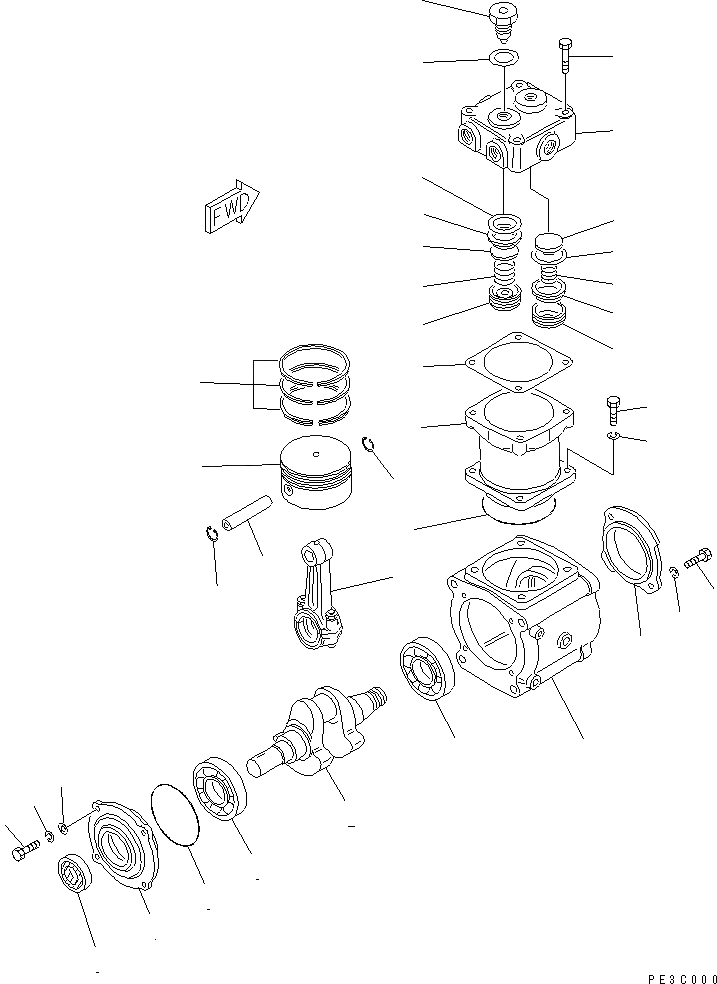 FWD

PE3C000