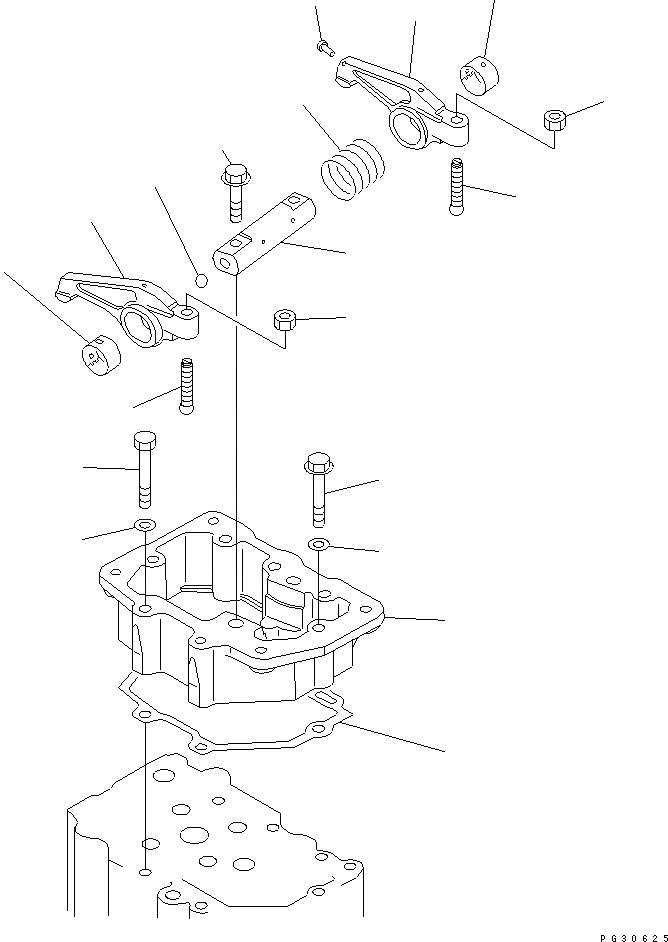 PG30625