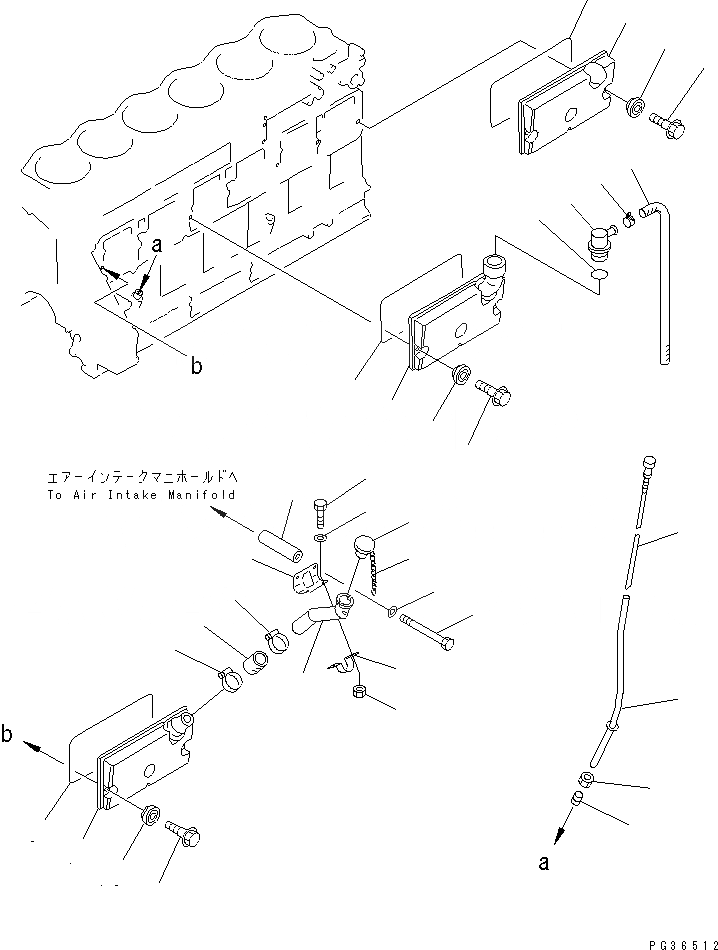 a
b
エアーインテークマニホールドへ
To Air Intake Manifold
b
a
PG36512