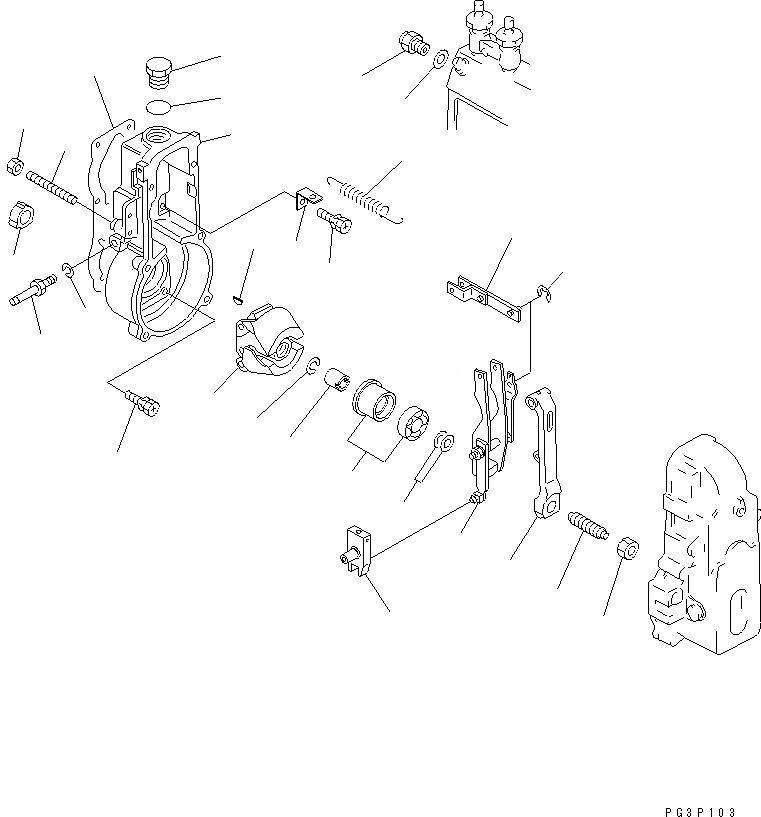 PG3P103