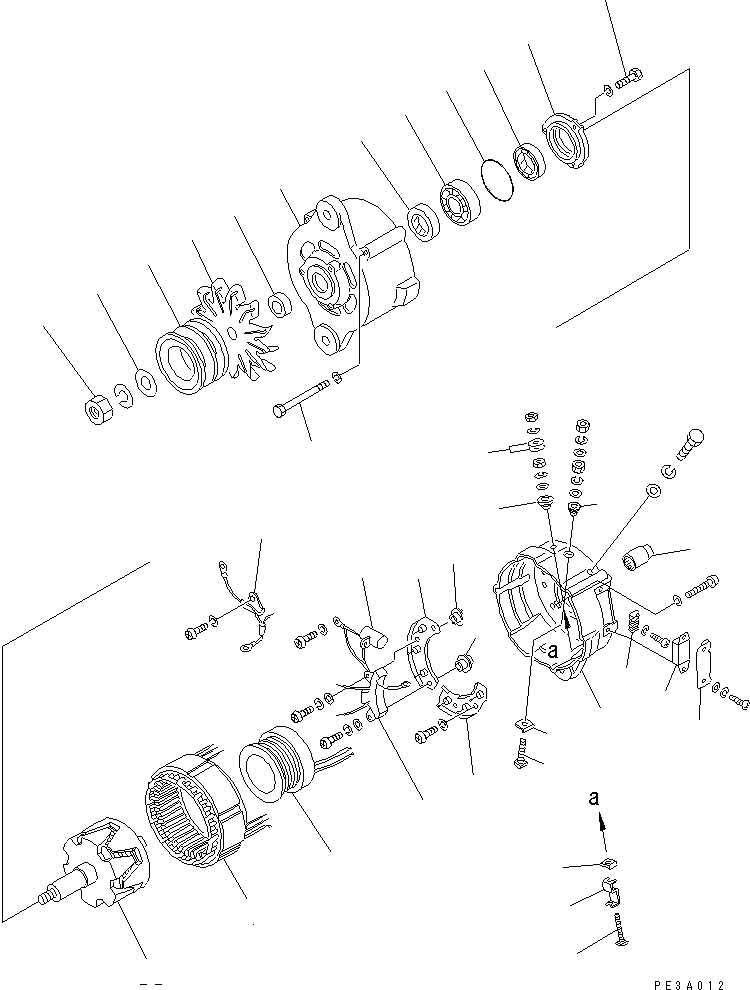 a

a

PE3A012