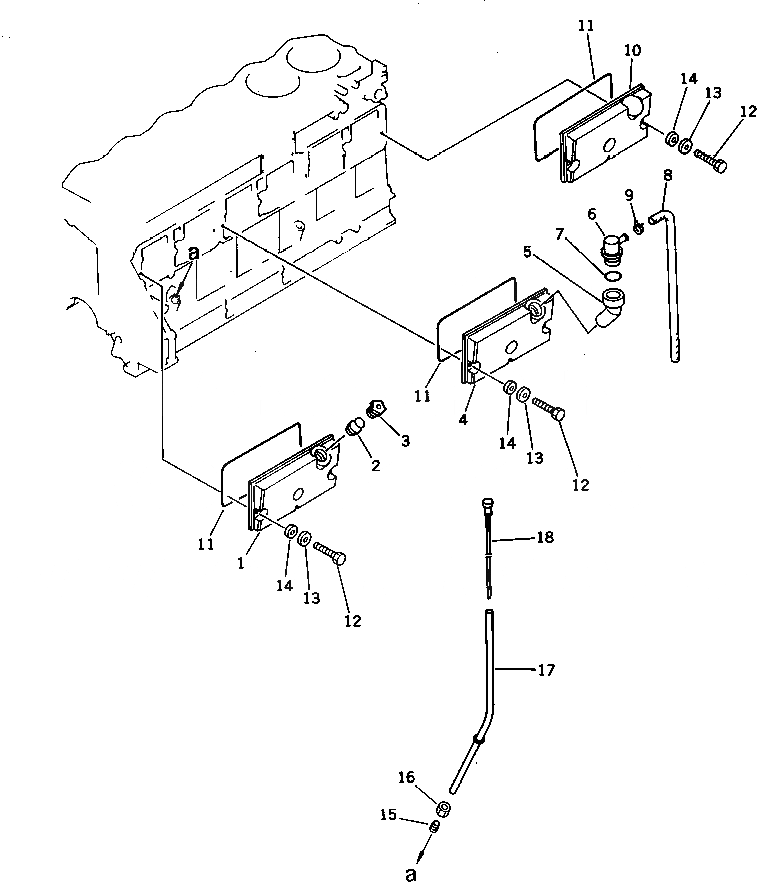 11
10
14
13
12
9
8
6
7
5
a
11
4
14
13
12
3
2
11
1
14
13
12
18
17
16
15
a