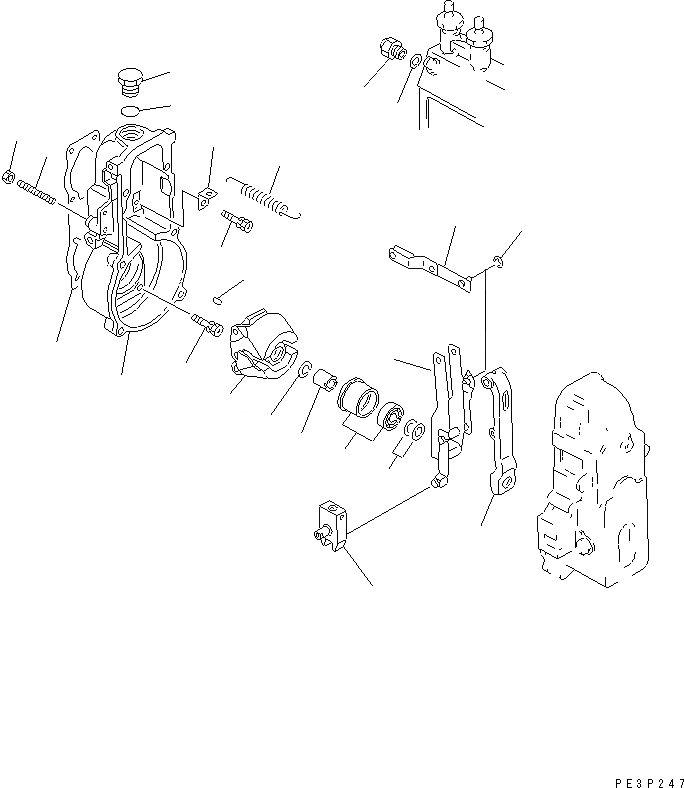 PE3P247