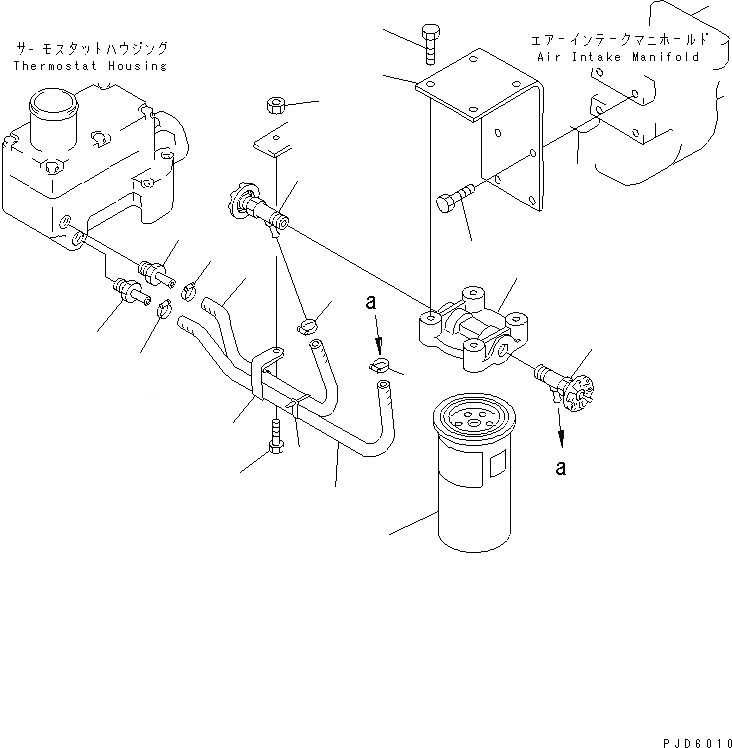 サーモスタットハウジング
Thermostat Housing

エアーインテークマニホールド
Air Intake Manifold

a

a

PJD6010